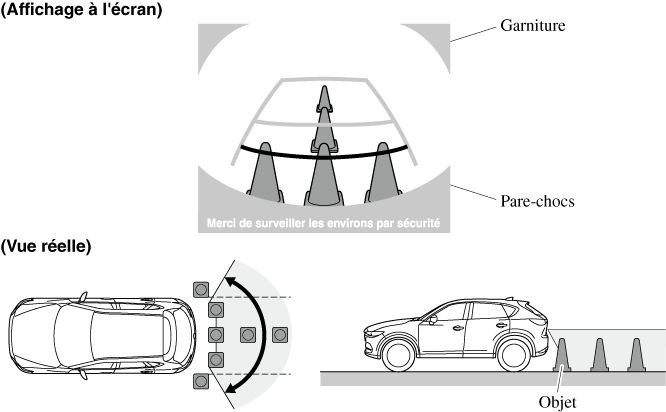 (Affichage à l'écran)

Garniture

Pare-chocs

Merci de surveiller les environs par sécurité

(Vue réelle)

Objet