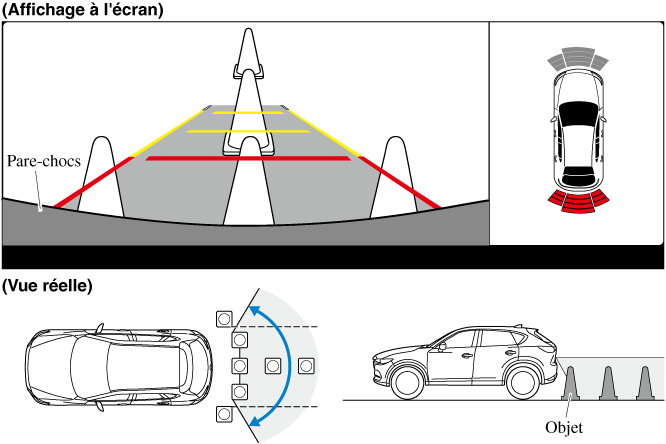 (Affichage à l'écran)

Pare-chocs

(Vue réelle)

Objet