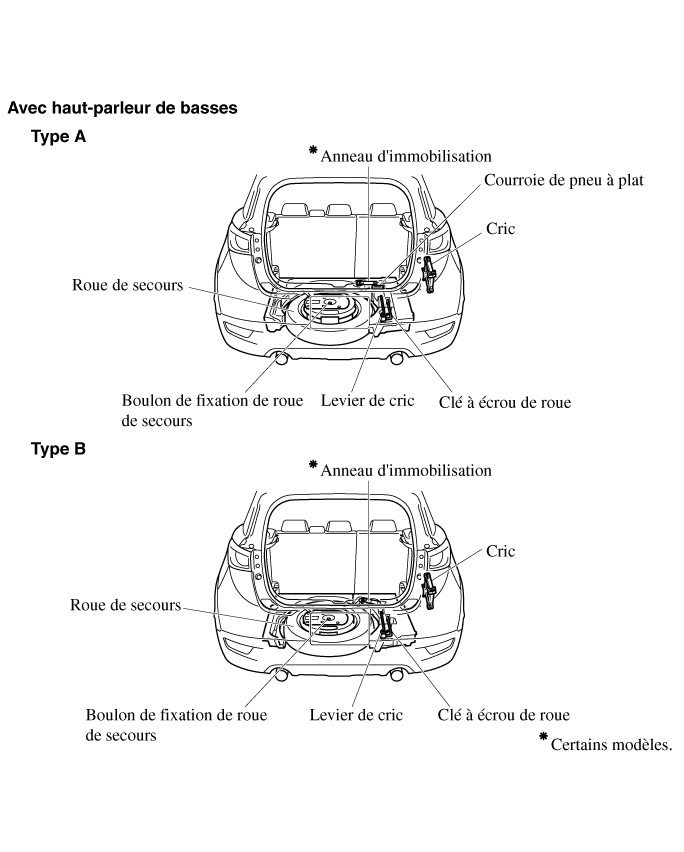 Avec haut-parleur de basses

Type A

*Anneau d'immobilisation

Courroie de pneu à plat

Cric

Roue de secours

Boulon de fixation de roue de secours

Levier de cric

Clé à écrou de roue

Type B

*Anneau d'immobilisation

Cric

Roue de secours

Boulon de fixation de roue de secours

Levier de cric

Clé à écrou de roue

*Certains modèles.