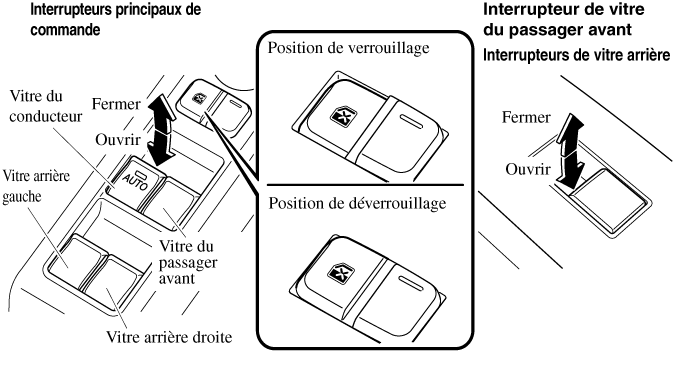 Interrupteurs principaux de commande

Vitre du conducteur

Fermer

Ouvrir

AUTO

Vitre arrière gauche

Vitre du passager avant

Vitre arrière droite

Position de verrouillage

Position de déverrouillage

Interrupteur de vitre du passager avant

Interrupteurs de vitre arrière

Fermer

Ouvrir