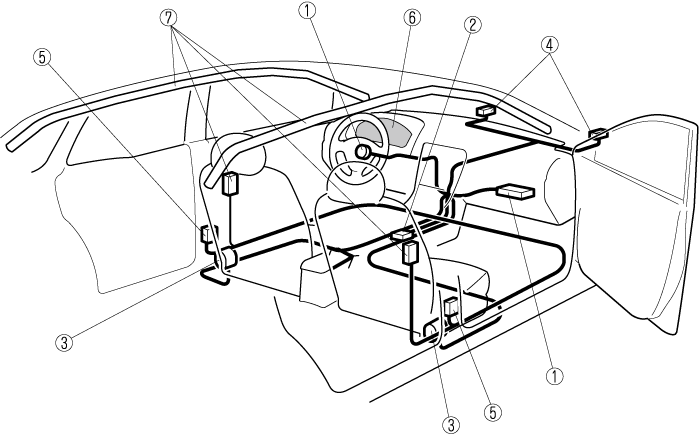 ⑦
①
⑥
②
④
⑤
③
①
③
⑤