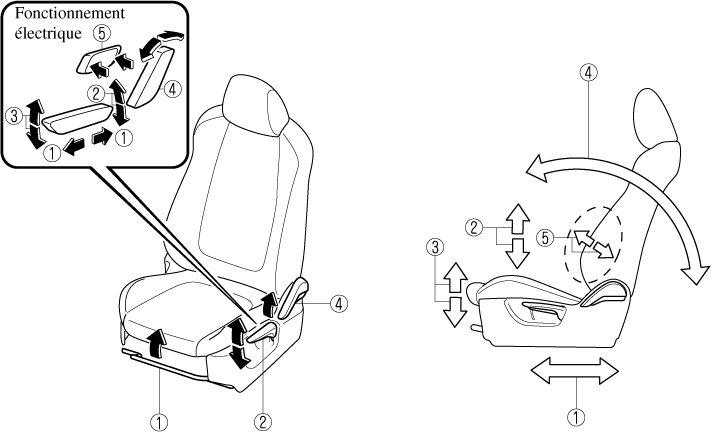 Fonctionnement électrique ⑤

② ④

③

① ①

④

① ②

④

② ⑤

③

①