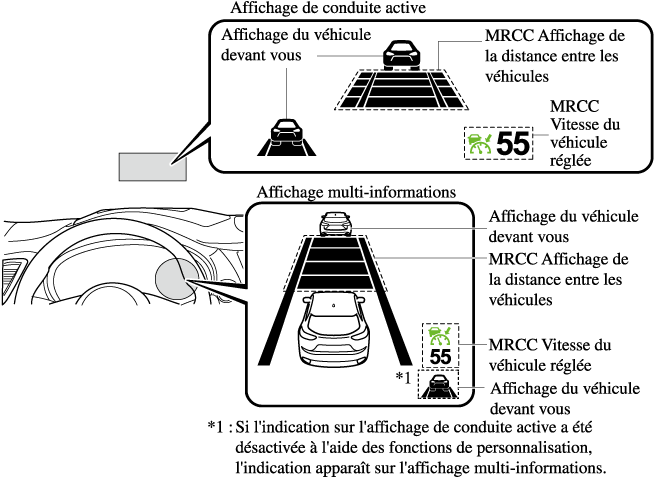 Affichage de conduite active

Affichage du véhicule devant vous

MRCC Affichage de la distance entre les véhicules

MRCC Vitesse du véhicule réglée

55

Affichage multi-informations

Affichage du véhicule devant vous

MRCC Affichage de la distance entre les véhicules

55

MRCC Vitesse du véhicule réglée

*1

Affichage du véhicule devant vous

*1 : Si l'indication sur l'affichage de conduite active a été désactivée à l'aide des fonctions de personnalisation, l'indication apparaît sur l'affichage multi-informations.