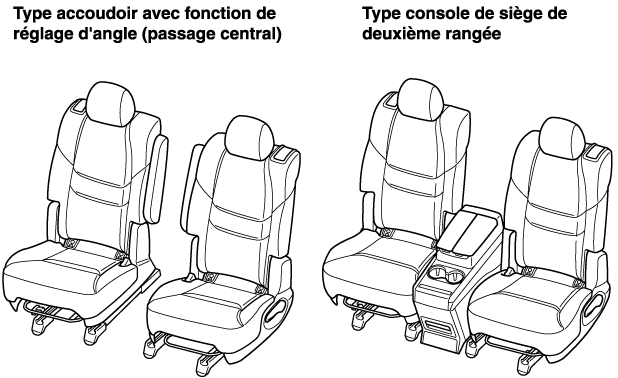 Type accoudoir avec fonction de réglage d'angle (passage central)

Type console de siège de deuxième rangée