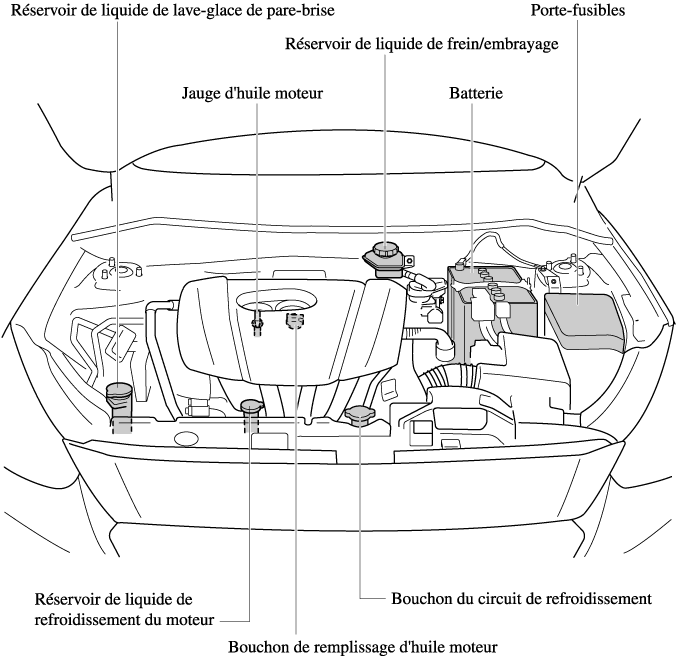 Réservoir de liquide de lave-glace de pare-brise

Porte-fusibles

Réservoir de liquide de frein/embrayage

Jauge d'huile moteur

Batterie

Réservoir de liquide de refroidissement du moteur

Bouchon du circuit de refroidissement

Bouchon de remplissage d'huile moteur