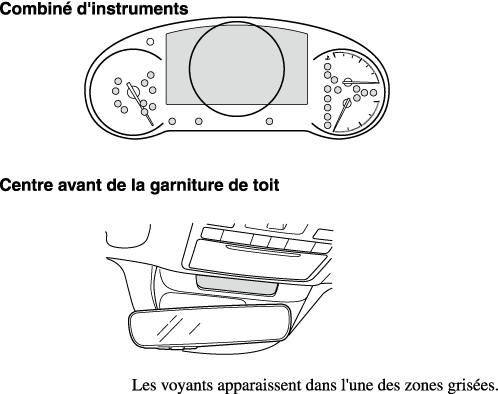 Combiné d'instruments

Centre avant de la garniture de toit

Les voyants apparaissent dans l'une des zones grisées.