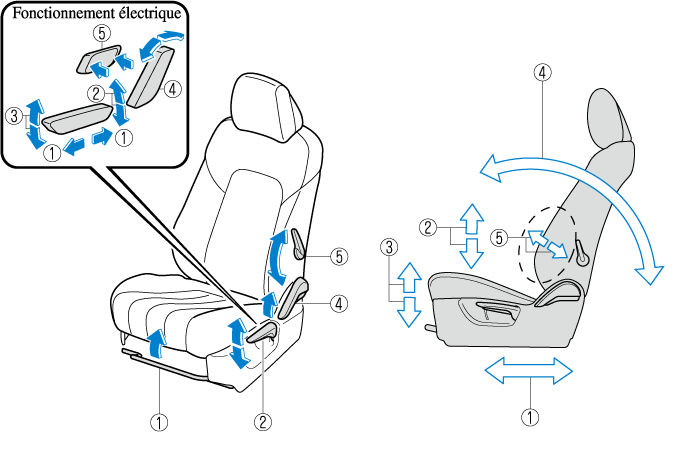 Fonctionnement électrique
⑤
②
④
③
①
①
⑤
④
①
②
④
②
⑤
③
①