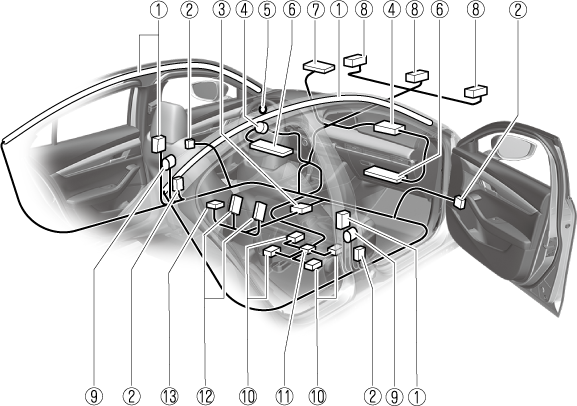 ① ② ③ ④ ⑤ ⑥ ⑦ ① ⑧ ④ ⑧ ⑥ ⑧ ②

⑨ ② ⑬ ⑫ ⑩ ⑪ ⑩ ② ⑨ ①