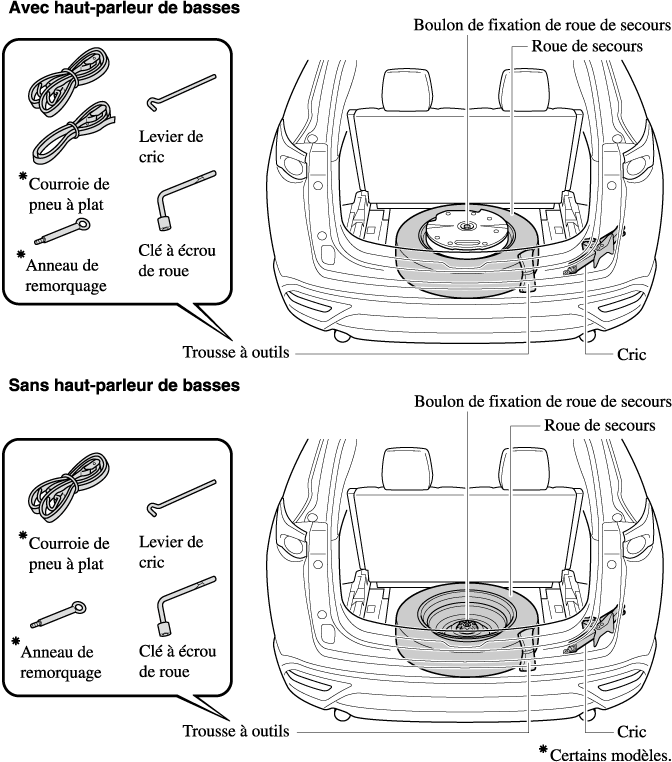 Avec haut-parleur de basses

*Courroie de pneu à plat

Levier de cric

*Anneau de remorquage

Clé à écrou de roue

Boulon de fixation de roue de secours

Roue de secours

Trousse à outils

Cric

Sans haut-parleur de basses

*Courroie de pneu à plat

Levier de cric

*Anneau de remorquage

Clé à écrou de roue

Boulon de fixation de roue de secours

Roue de secours

Trousse à outils

Cric

*Certains modèles.