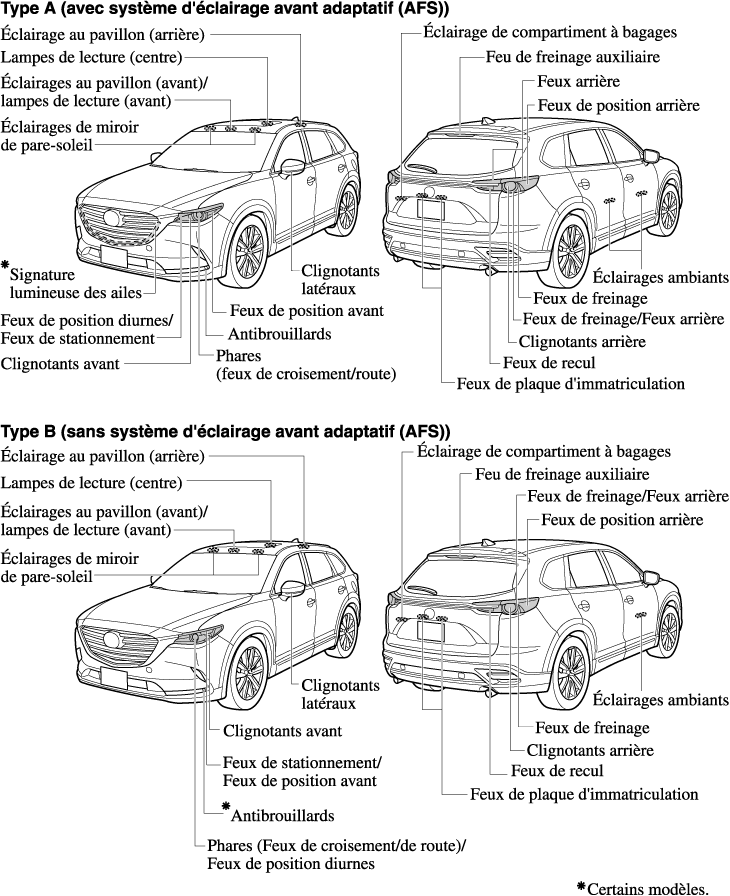 Type A (avec système d'éclairage avant adaptatif (AFS))

Éclairage au pavillon (arrière)
Lampes de lecture (centre)
Éclairages au pavillon (avant)/ lampes de lecture (avant)
Éclairages de miroir de pare-soleil
*Signature lumineuse des ailes
Feux de position diurnes/ Feux de stationnement
Clignotants avant
Clignotants latéraux
Feux de position avant
Antibrouillards
Phares (feux de croisement/route)

Éclairage de compartiment à bagages
Feu de freinage auxiliaire
Feux arrière
Feux de position arrière
Éclairages ambiants
Feux de freinage
Feux de freinage/Feux arrière
Clignotants arrière
Feux de recul
Feux de plaque d'immatriculation

Type B (sans système d'éclairage avant adaptatif (AFS))

Éclairage au pavillon (arrière)
Lampes de lecture (centre)
Éclairages au pavillon (avant)/ lampes de lecture (avant)
Éclairages de miroir de pare-soleil
Clignotants latéraux
Clignotants avant
Feux de stationnement/ Feux de position avant
*Antibrouillards
Phares (Feux de croisement/de route)/ Feux de position diurnes

Éclairage de compartiment à bagages
Feu de freinage auxiliaire
Feux de freinage/Feux arrière
Feux de position arrière
Éclairages ambiants
Feux de freinage
Clignotants arrière
Feux de recul
Feux de plaque d'immatriculation

*Certains modèles.