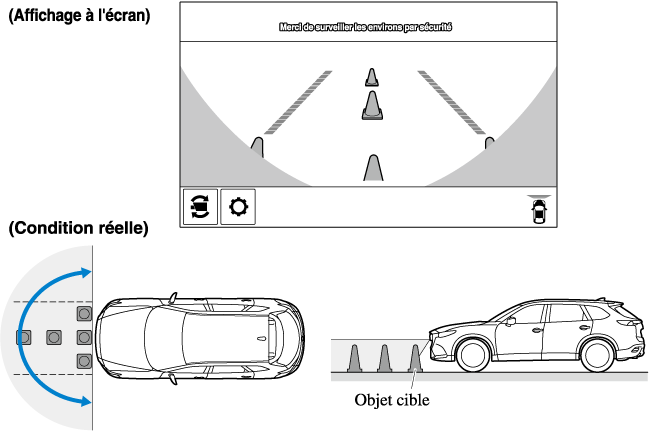 (Affichage à l'écran)

Merci de surveiller les environs par sécurité

(Condition réelle)

Objet cible