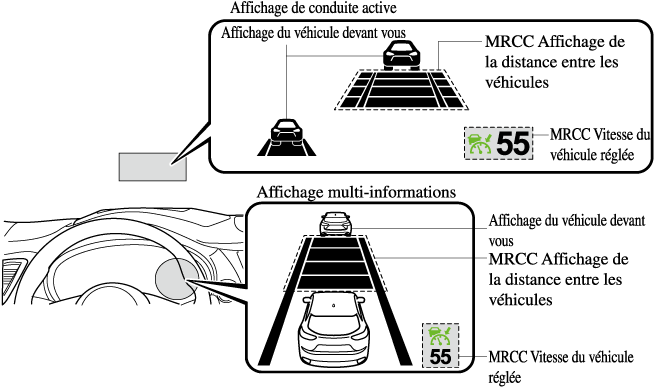 Affichage de conduite active

Affichage du véhicule devant vous

MRCC Affichage de la distance entre les véhicules

55

MRCC Vitesse du véhicule réglée

Affichage multi-informations

Affichage du véhicule devant vous

MRCC Affichage de la distance entre les véhicules

55

MRCC Vitesse du véhicule réglée