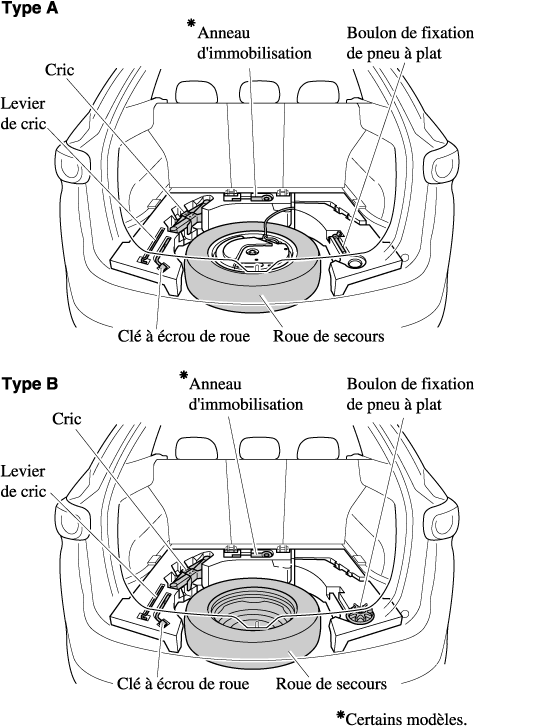 Type A

*Anneau d'immobilisation

Boulon de fixation de pneu à plat

Cric

Levier de cric

Clé à écrou de roue

Roue de secours

Type B

*Anneau d'immobilisation

Boulon de fixation de pneu à plat

Cric

Levier de cric

Clé à écrou de roue

Roue de secours

*Certains modèles.