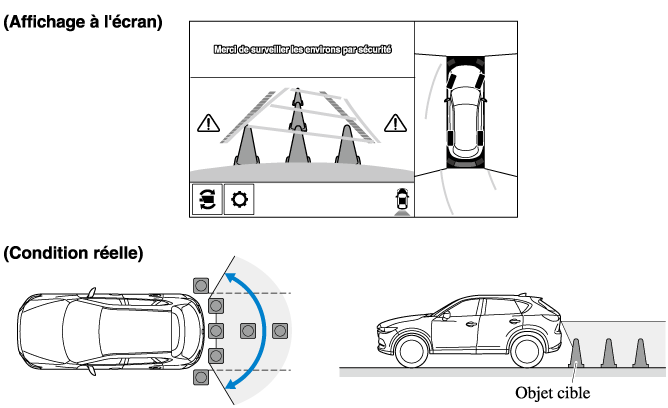 (Affichage à l'écran)

Merci de surveiller les environs par sécurité

(Condition réelle)

Objet cible