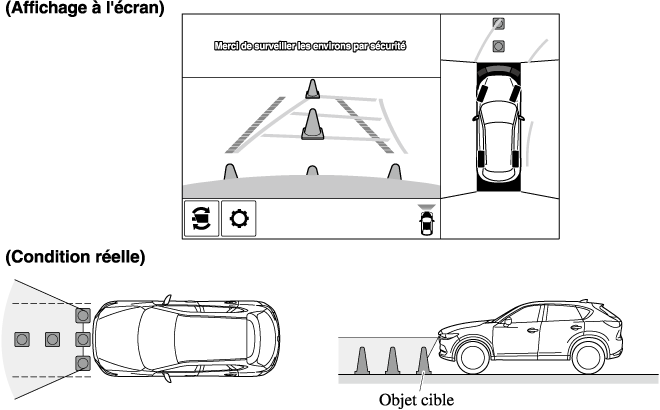 (Affichage à l'écran)

Merci de surveiller les environs par sécurité

(Condition réelle)

Objet cible