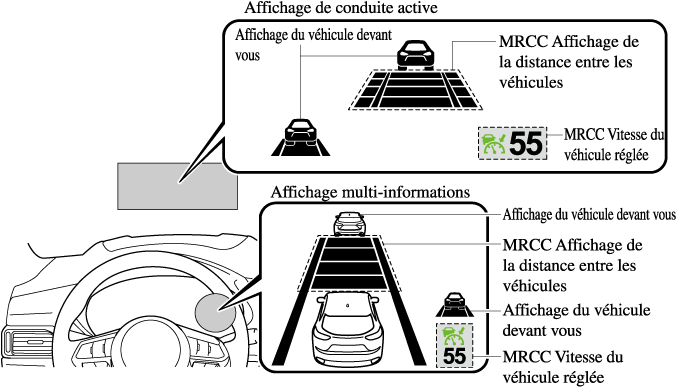 Affichage de conduite active

Affichage du véhicule devant vous

MRCC Affichage de la distance entre les véhicules

55

MRCC Vitesse du véhicule réglée

Affichage multi-informations

Affichage du véhicule devant vous

MRCC Affichage de la distance entre les véhicules

Affichage du véhicule devant vous

55

MRCC Vitesse du véhicule réglée