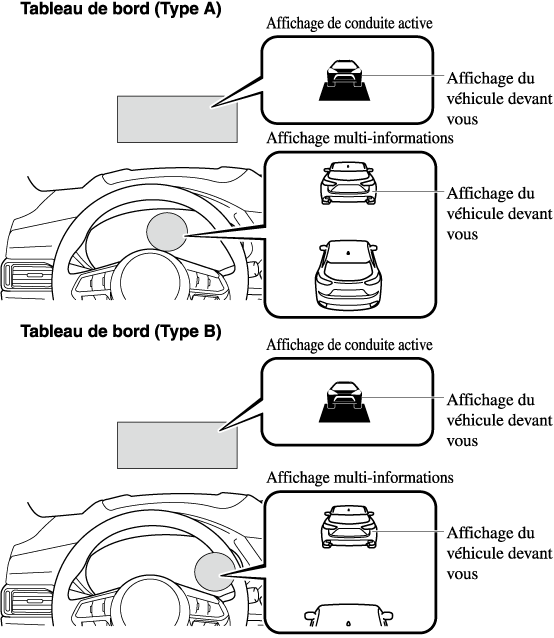 Tableau de bord (Type A)

Affichage de conduite active

Affichage du véhicule devant vous

Affichage multi-informations

Affichage du véhicule devant vous

Tableau de bord (Type B)

Affichage de conduite active

Affichage du véhicule devant vous

Affichage multi-informations

Affichage du véhicule devant vous