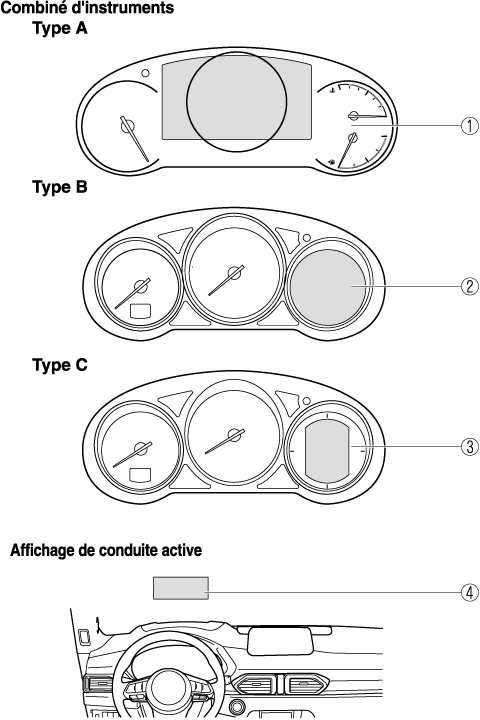 Combiné d'instruments
Type A

①

Type B

②

Type C

③

Affichage de conduite active

④