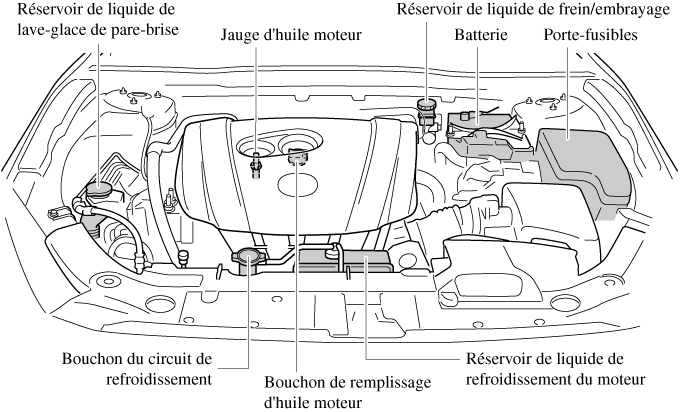 Réservoir de liquide de lave-glace de pare-brise

Jauge d'huile moteur

Réservoir de liquide de frein/embrayage

Batterie

Porte-fusibles

Bouchon du circuit de refroidissement

Bouchon de remplissage d'huile moteur

Réservoir de liquide de refroidissement du moteur