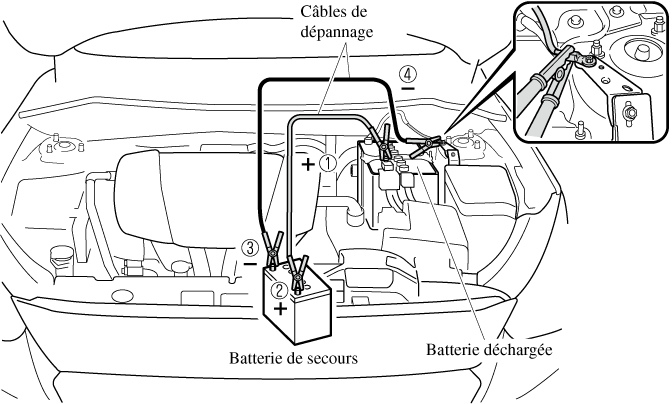 Câbles de dépannage

④
−

+ ①

③
−

②
+

Batterie de secours

Batterie déchargée