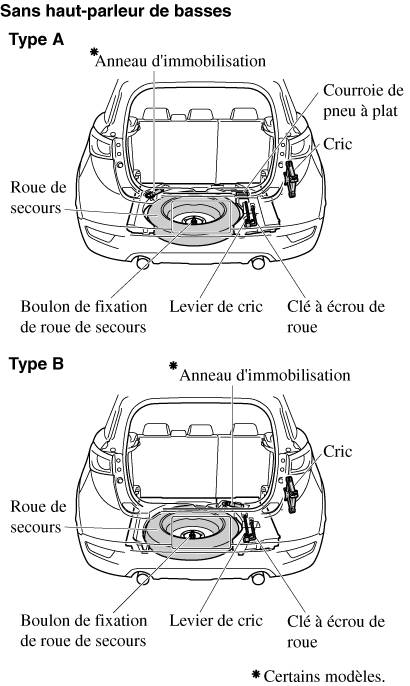 Sans haut-parleur de basses

Type A

*Anneau d'immobilisation

Courroie de pneu à plat

Cric

Roue de secours

Boulon de fixation de roue de secours

Levier de cric

Clé à écrou de roue

Type B

*Anneau d'immobilisation

Cric

Roue de secours

Boulon de fixation de roue de secours

Levier de cric

Clé à écrou de roue

*Certains modèles.