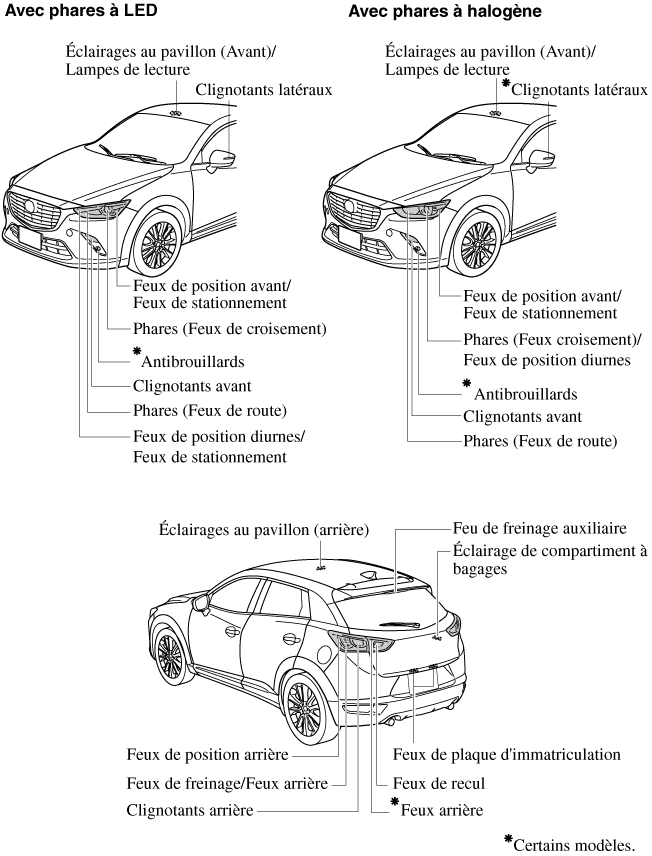 Avec phares à LED

Éclairages au pavillon (Avant)/ Lampes de lecture

Clignotants latéraux

Feux de position avant/ Feux de stationnement

Phares (Feux de croisement)

*Antibrouillards

Clignotants avant

Phares (Feux de route)

Feux de position diurnes/ Feux de stationnement

Avec phares à halogène

Éclairages au pavillon (Avant)/ Lampes de lecture

*Clignotants latéraux

Feux de position avant/ Feux de stationnement

Phares (Feux croisement)/ Feux de position diurnes

*Antibrouillards

Clignotants avant

Phares (Feux de route)

Éclairages au pavillon (arrière)

Feu de freinage auxiliaire

Éclairage de compartiment à bagages

Feux de position arrière

Feux de freinage/Feux arrière

Clignotants arrière

Feux de plaque d'immatriculation

Feux de recul

*Feux arrière

*Certains modèles.