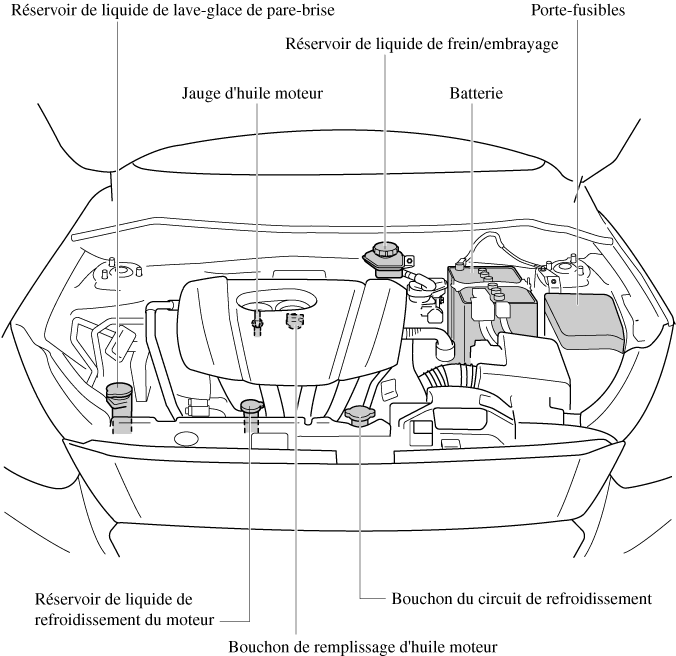 Réservoir de liquide de lave-glace de pare-brise

Porte-fusibles

Réservoir de liquide de frein/embrayage

Jauge d'huile moteur

Batterie

Réservoir de liquide de refroidissement du moteur

Bouchon du circuit de refroidissement

Bouchon de remplissage d'huile moteur