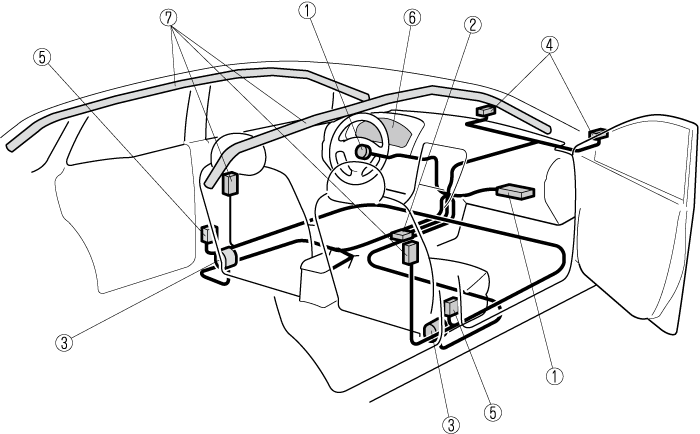 ⑦
①
⑥
②
④
⑤
③
①
③
⑤