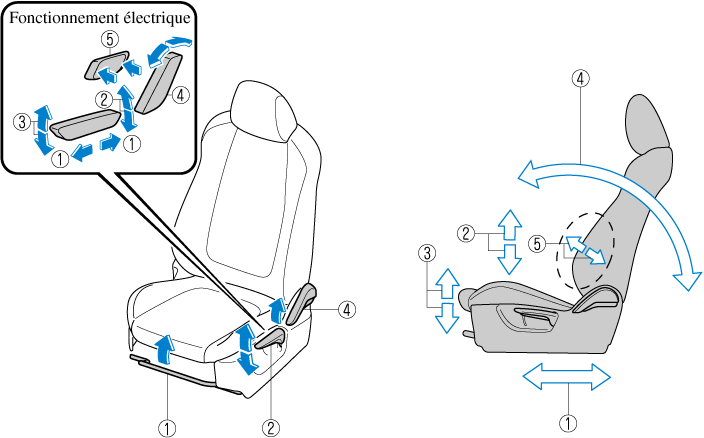 Fonctionnement électrique

5
2
4
3
1
1

4
1
2

4
2
5
3
1