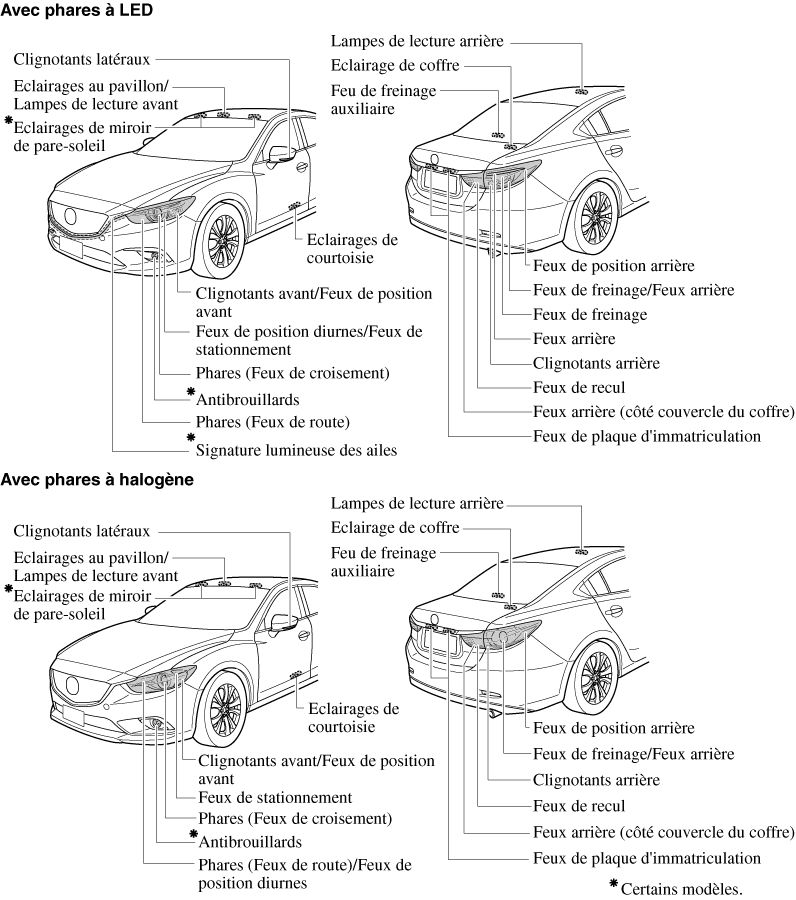 Avec phares à LED

Clignotants latéraux
Eclairages au pavillon/ Lampes de lecture avant
*Eclairages de miroir de pare-soleil
Eclairages de courtoisie
Clignotants avant/Feux de position avant
Feux de position diurnes/Feux de stationnement
Phares (Feux de croisement)
*Antibrouillards
Phares (Feux de route)
*Signature lumineuse des ailes

Lampes de lecture arrière
Eclairage de coffre
Feu de freinage auxiliaire
Feux de position arrière
Feux de freinage/Feux arrière
Feux de freinage
Feux arrière
Clignotants arrière
Feux de recul
Feux arrière (côté couvercle du coffre)
Feux de plaque d'immatriculation

Avec phares à halogène

Clignotants latéraux
Eclairages au pavillon/ Lampes de lecture avant
*Eclairages de miroir de pare-soleil
Eclairages de courtoisie
Clignotants avant/Feux de position avant
Feux de stationnement
Phares (Feux de croisement)
*Antibrouillards
Phares (Feux de route)/Feux de position diurnes

Lampes de lecture arrière
Eclairage de coffre
Feu de freinage auxiliaire
Feux de position arrière
Feux de freinage/Feux arrière
Clignotants arrière
Feux de recul
Feux arrière (côté couvercle du coffre)
Feux de plaque d'immatriculation

*Certains modèles.