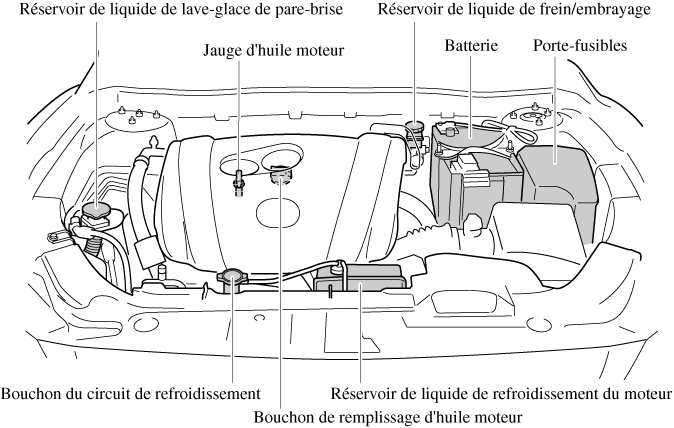 Réservoir de liquide de lave-glace de pare-brise
Réservoir de liquide de frein/embrayage
Jauge d'huile moteur
Batterie
Porte-fusibles
Bouchon du circuit de refroidissement
Réservoir de liquide de refroidissement du moteur
Bouchon de remplissage d'huile moteur