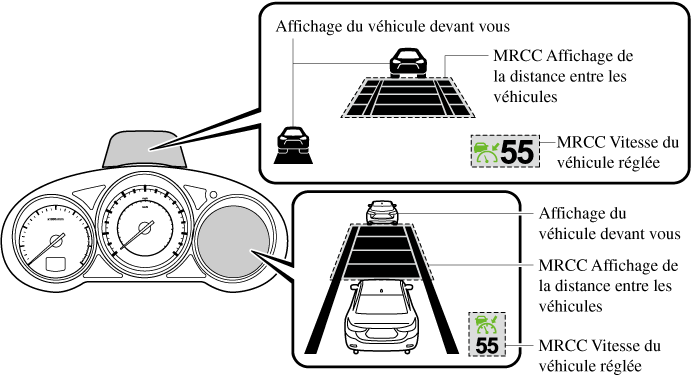 Affichage du véhicule devant vous

MRCC Affichage de la distance entre les véhicules

55

MRCC Vitesse du véhicule réglée

Affichage du véhicule devant vous

MRCC Affichage de la distance entre les véhicules

55

MRCC Vitesse du véhicule réglée