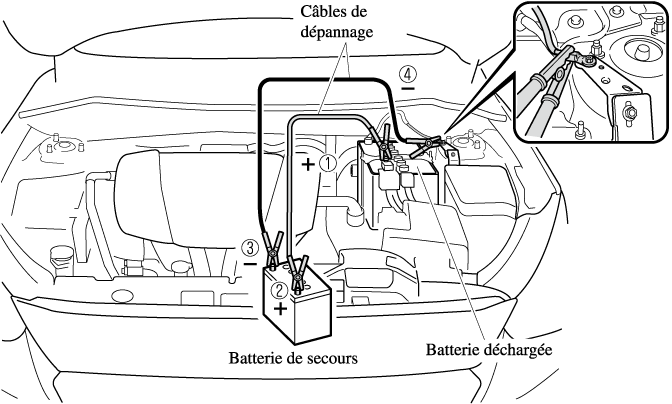 Câbles de dépannage

④
−

+ ①

③
−

②
+

Batterie de secours

Batterie déchargée