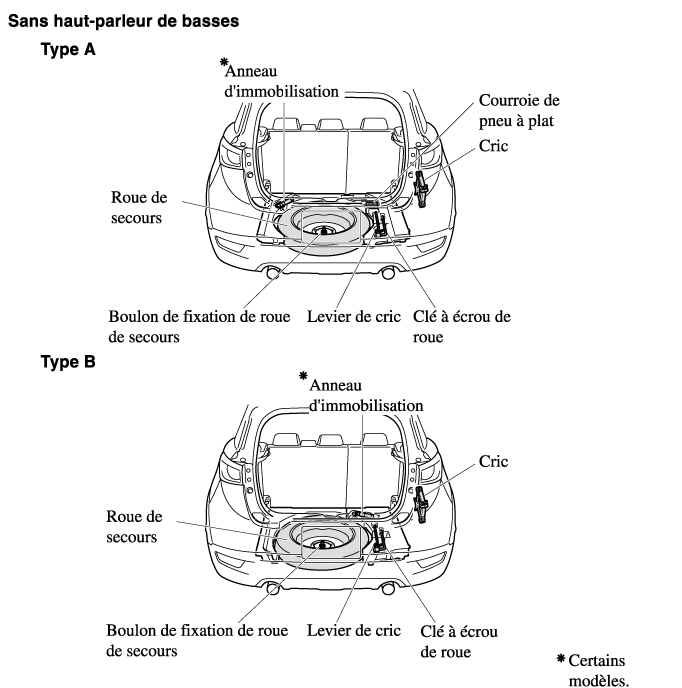 Sans haut-parleur de basses

Type A

*Anneau d'immobilisation

Courroie de pneu à plat

Cric

Roue de secours

Boulon de fixation de roue de secours

Levier de cric

Clé à écrou de roue

Type B

*Anneau d'immobilisation

Cric

Roue de secours

Boulon de fixation de roue de secours

Levier de cric

Clé à écrou de roue

*Certains modèles.