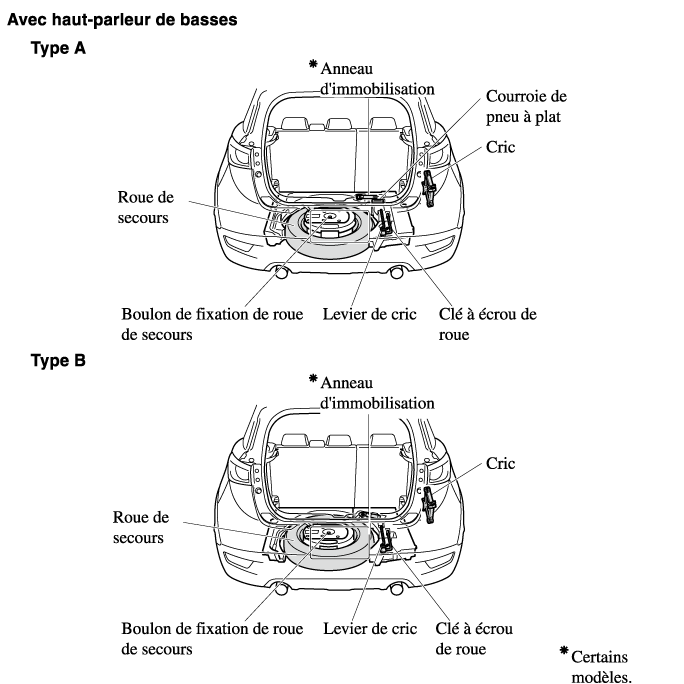 Avec haut-parleur de basses

Type A

*Anneau d'immobilisation

Courroie de pneu à plat

Cric

Roue de secours

Boulon de fixation de roue de secours

Levier de cric

Clé à écrou de roue

Type B

*Anneau d'immobilisation

Cric

Roue de secours

Boulon de fixation de roue de secours

Levier de cric

Clé à écrou de roue

*Certains modèles.