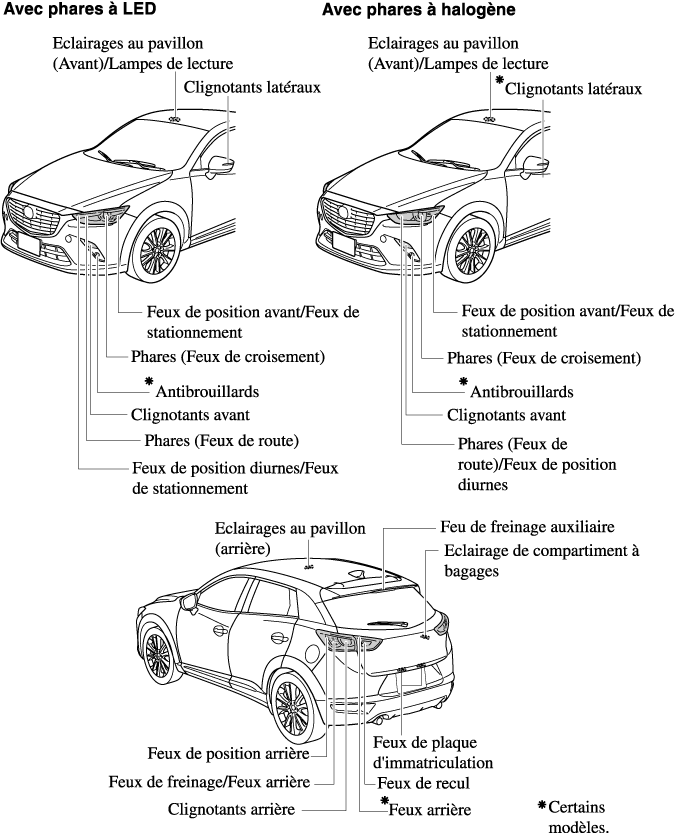 Avec phares à LED

Eclairages au pavillon (Avant)/Lampes de lecture

Clignotants latéraux

Feux de position avant/Feux de stationnement

Phares (Feux de croisement)

*Antibrouillards

Clignotants avant

Phares (Feux de route)

Feux de position diurnes/Feux de stationnement

Avec phares à halogène

Eclairages au pavillon (Avant)/Lampes de lecture

*Clignotants latéraux

Feux de position avant/Feux de stationnement

Phares (Feux de croisement)

*Antibrouillards

Clignotants avant

Phares (Feux de route)/Feux de position diurnes

Eclairages au pavillon (arrière)

Feu de freinage auxiliaire

Eclairage de compartiment à bagages

Feux de position arrière

Feux de freinage/Feux arrière

Clignotants arrière

Feux de plaque d'immatriculation

Feux de recul

*Feux arrière

*Certains modèles.