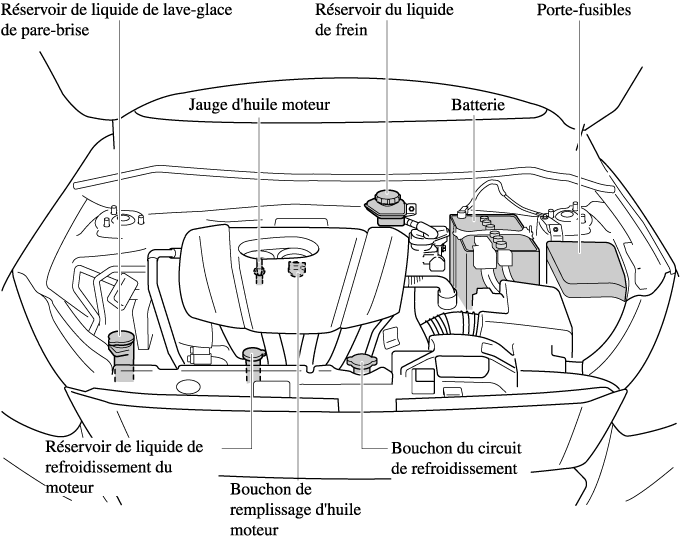 Réservoir de liquide de lave-glace de pare-brise

Réservoir du liquide de frein

Porte-fusibles

Jauge d'huile moteur

Batterie

Réservoir de liquide de refroidissement du moteur

Bouchon de remplissage d'huile moteur

Bouchon du circuit de refroidissement