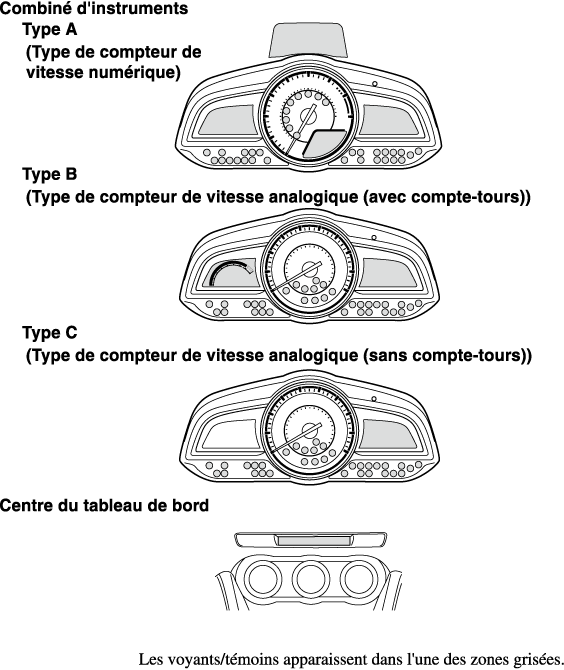 Combiné d'instruments

Type A
(Type de compteur de vitesse numérique)

Type B
(Type de compteur de vitesse analogique (avec compte-tours))

Type C
(Type de compteur de vitesse analogique (sans compte-tours))

Centre du tableau de bord

Les voyants/témoins apparaissent dans l'une des zones grisées.