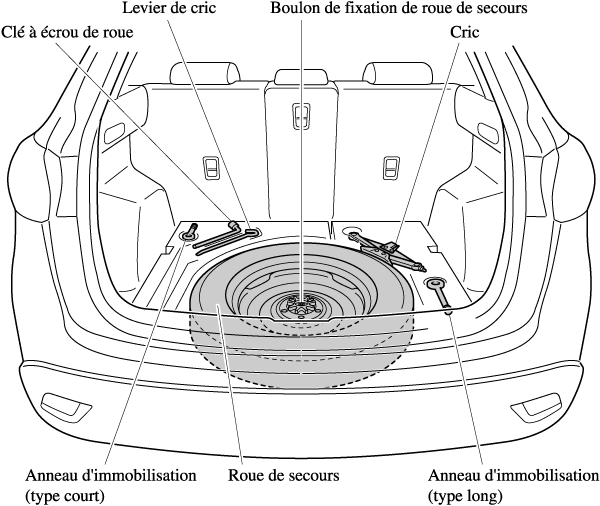 Levier de cric
Boulon de fixation de roue de secours
Clé à écrou de roue
Cric
Anneau d'immobilisation (type court)
Roue de secours
Anneau d'immobilisation (type long)