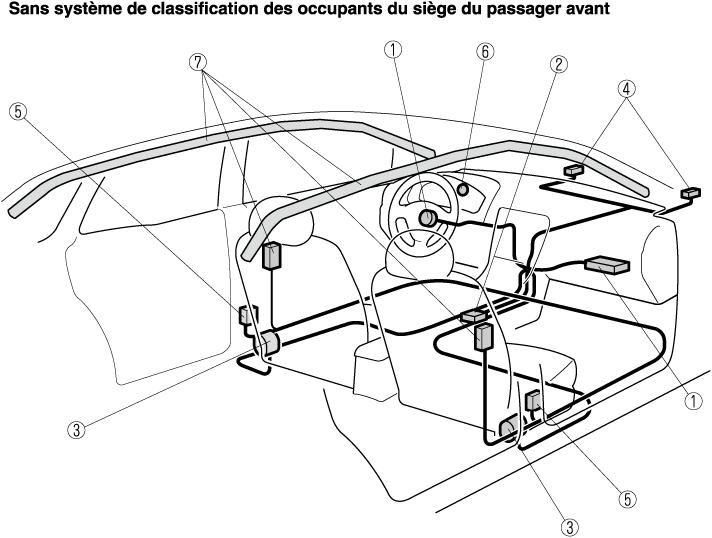 Sans système de classification des occupants du siège du passager avant

⑦
①
⑥
②
④
⑤
①
③
⑤
③