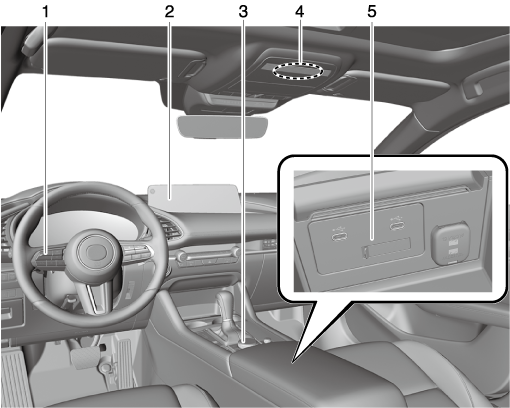 1 2 3 4 5