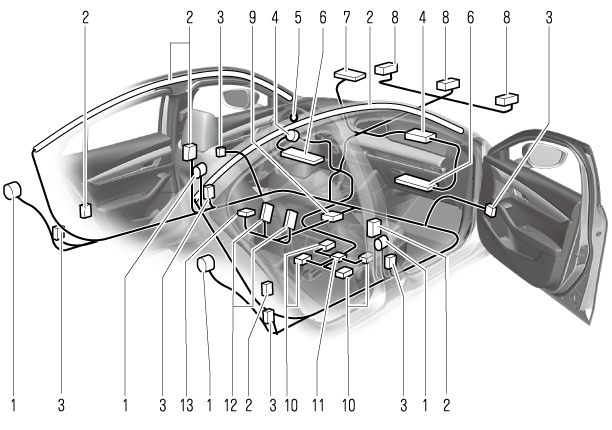 2 2 3 9 4 5 6 7 2 8 4 8 6 8 3

1 3 1 3 13 1 12 2 3 10 11 10 3 1 2