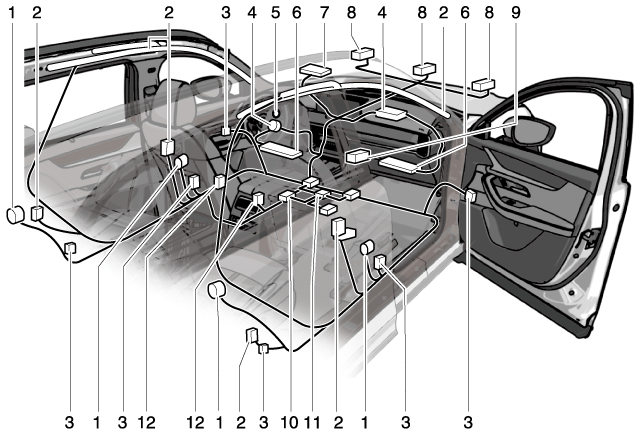 1 2 2 3 4 5 6 7 8 4 8 2 6 8 9

3 1 3 12 12 1 2 3 10 11 2 1 3 3