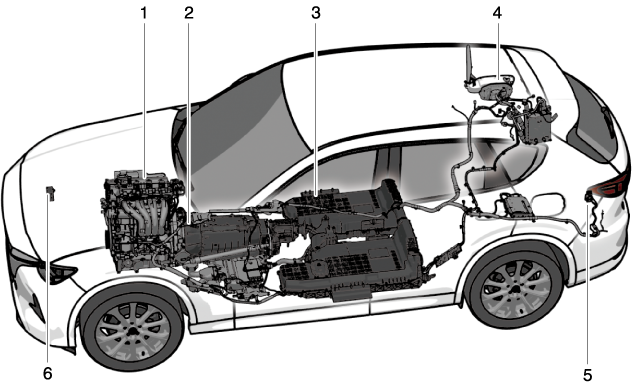 1
2
3
4
6
5