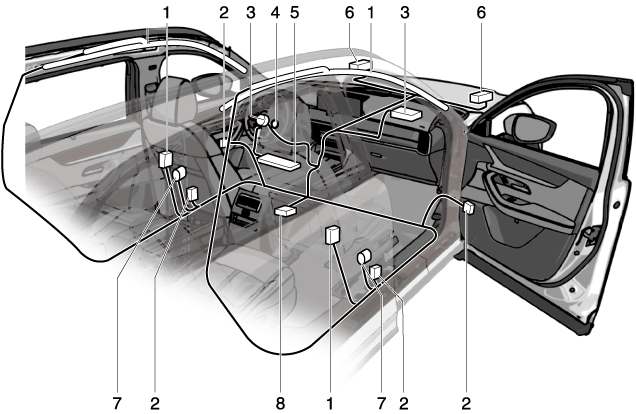 1
2
3
4
5
6
1
3
6
7
2
8
1
7
2
2