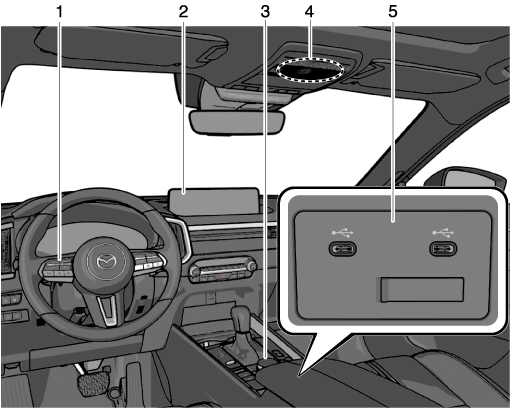 1 2 3 4 5