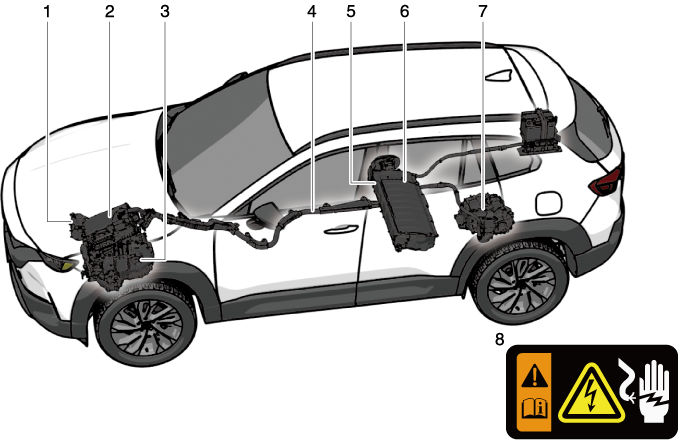 1 2 3 4 5 6 7

8