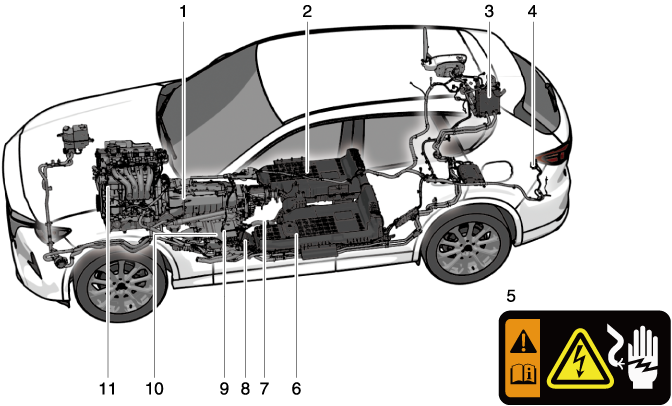 1
2
3
4
5
11
10
9
8
7
6