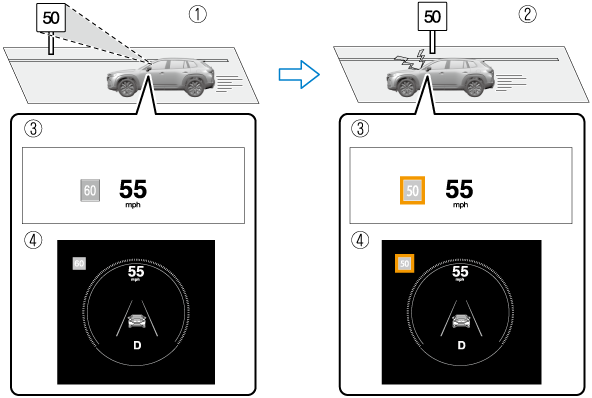 50
①
③
60
55
mph
④
60
55
mph
D

50
②
③
50
55
mph
④
50
55
mph
D