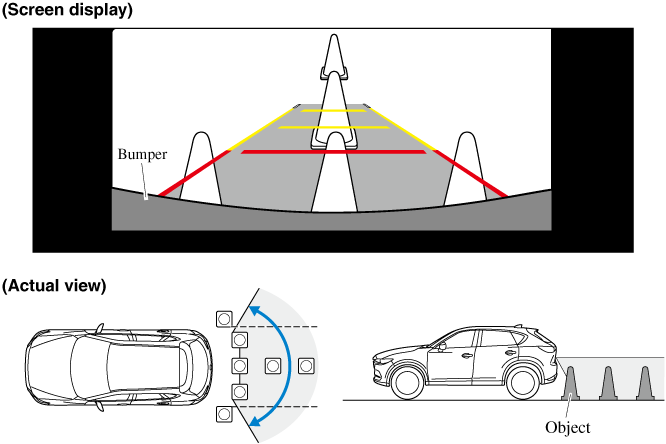 (Screen display)

Bumper

(Actual view)

Object